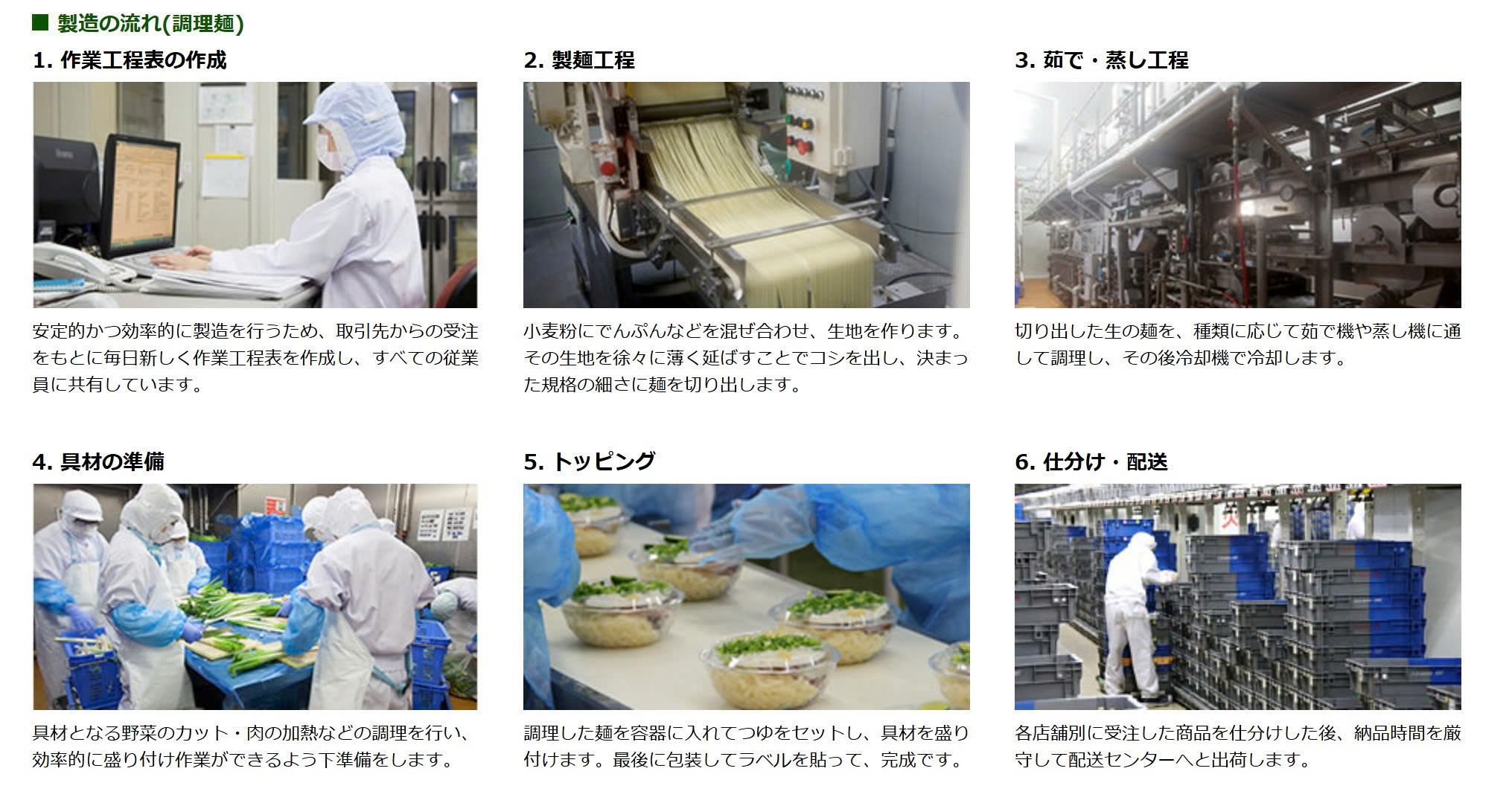 ■ 製造の流れ(調理麺)

1. 作業工程表の作成

安定的かつ効率的に製造を行うため、取引先からの受注をもとに毎日新しく作業工程表を作成し、すべての従業員に共有しています。

2. 製麺工程

小麦粉にでんぷんなどを混ぜ合わせ、生地を作ります。その生地を徐々に薄く延ばすことでコシを出し、決まった規格の細さに麺を切り出します。

3. 茹で・蒸し工程

切り出した生の麺を、種類に応じて茹で機や蒸し機に通して調理し、その後冷却機で冷却します。

4. 具材の準備

具材となる野菜のカット・肉の加熱などの調理を行い、効率的に盛り付け作業ができるよう下準備をします。

5. トッピング

調理した麺を容器に入れてつゆをセットし、具材を盛り付けます。最後に包装してラベルを貼って、完成です。

6. 仕分け・配送

各店舗別に受注した商品を仕分けした後、納品時間を厳守して配送センターへと出荷します。